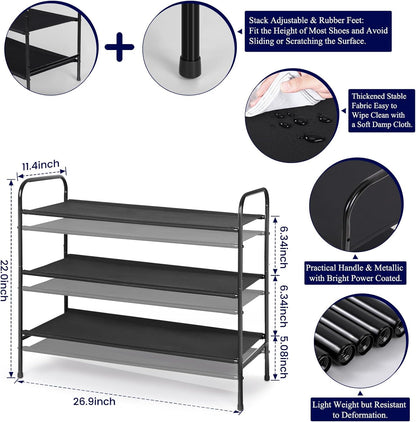 Stack Adjustable & Rubber Feet: Fit the Height of Most Shoes and Avoid Sliding or Scratching the Surface.

Thickened Stable Fabric Easy to Wipe Clean with a Soft Damp Cloth.

11.4inch

22.0inch

6.34inch

6.34inch

5.08inch

26.9inch

Practical Handle & Metallic with Bright Power Coated.

Light Weight but Resistant to Deformation.